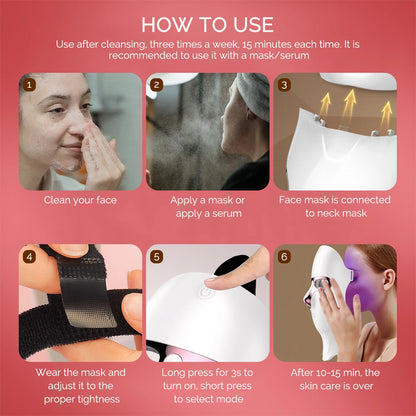 HOW TO USE

Use after cleansing, three times a week, 15 minutes each time. It is recommended to use it with a mask/serum

1

Clean your face

2

Apply a mask or apply a serum

3

Face mask is connected to neck mask

4

Wear the mask and adjust it to the proper tightness

5

Long press for 3s to turn on, short press to select mode

6

After 10-15 min, the skin care is over